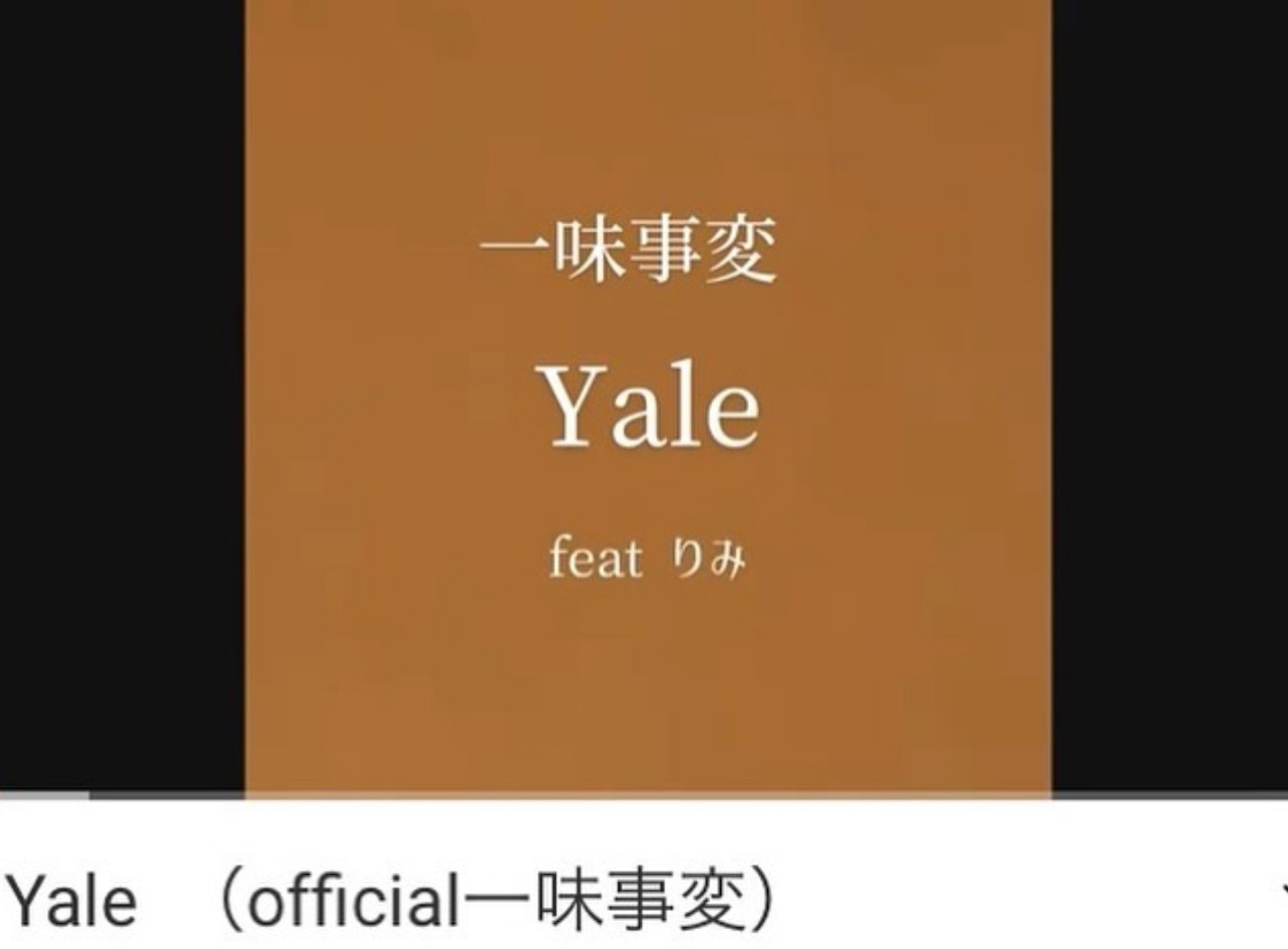 一味事変

Yale

feat りみ

Yale （official一味事変）